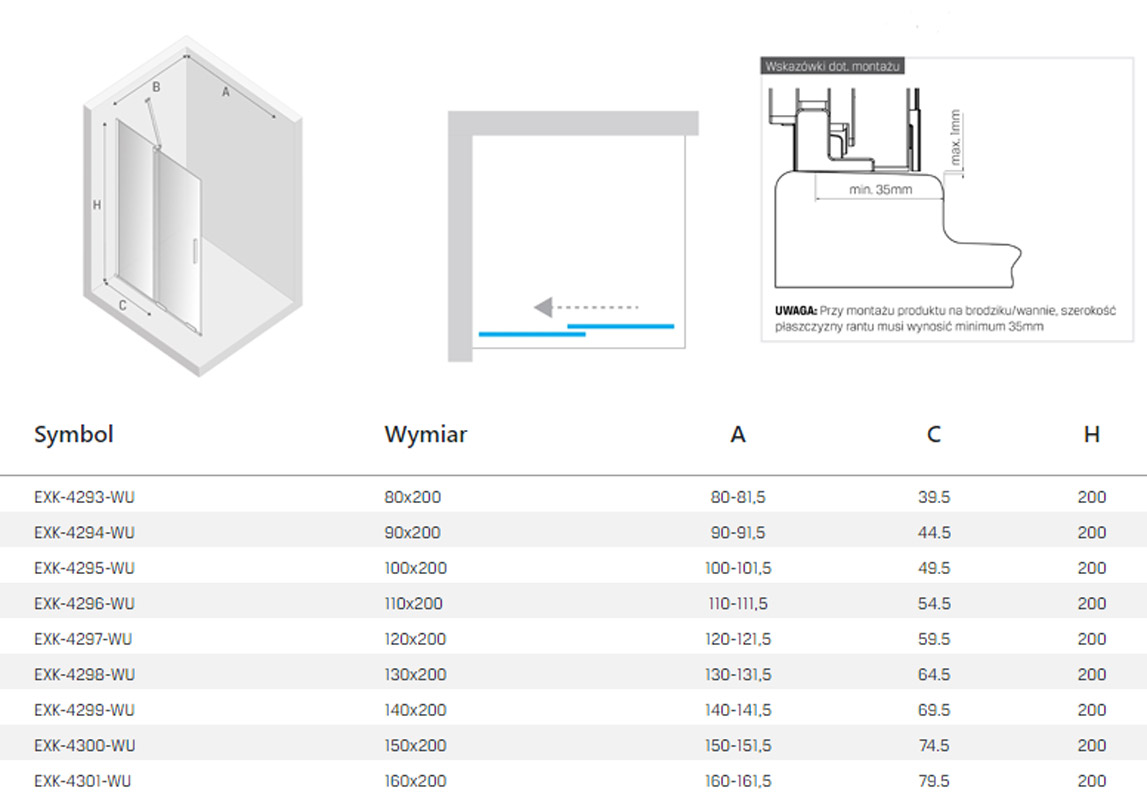 B
A
H
C

Wskazówki dot. montażu
max. 1mm
min. 35mm
UWAGA: Przy montażu produktu na brodziku/wannie, szerokość płaszczyzny rantu musi wynosić minimum 35mm

| Symbol | Wymiar | A | C | H |
|---|---|---|---|---|
| EXK-4293-WU | 80x200 | 80-81,5 | 39.5 | 200 |
| EXK-4294-WU | 90x200 | 90-91,5 | 44.5 | 200 |
| EXK-4295-WU | 100x200 | 100-101,5 | 49.5 | 200 |
| EXK-4296-WU | 110x200 | 110-111,5 | 54.5 | 200 |
| EXK-4297-WU | 120x200 | 120-121,5 | 59.5 | 200 |
| EXK-4298-WU | 130x200 | 130-131,5 | 64.5 | 200 |
| EXK-4299-WU | 140x200 | 140-141,5 | 69.5 | 200 |
| EXK-4300-WU | 150x200 | 150-151,5 | 74.5 | 200 |
| EXK-4301-WU | 160x200 | 160-161,5 | 79.5 | 200 |